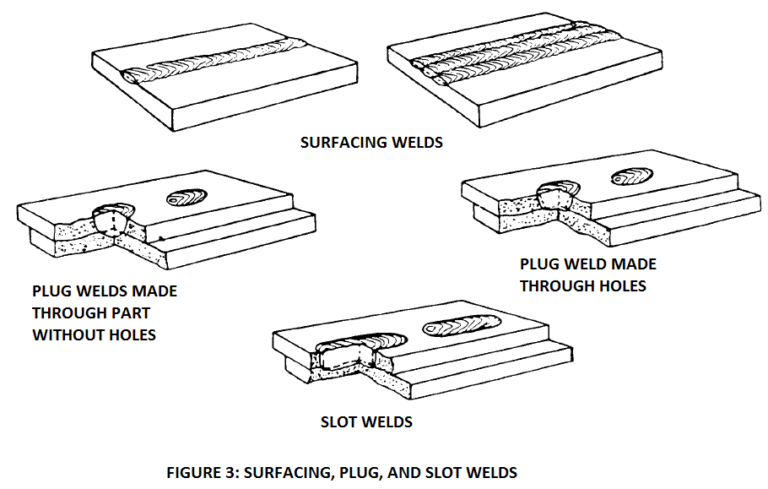 SURFACING WELDS

PLUG WELDS MADE THROUGH PART WITHOUT HOLES

PLUG WELD MADE THROUGH HOLES

SLOT WELDS

FIGURE 3: SURFACING, PLUG, AND SLOT WELDS